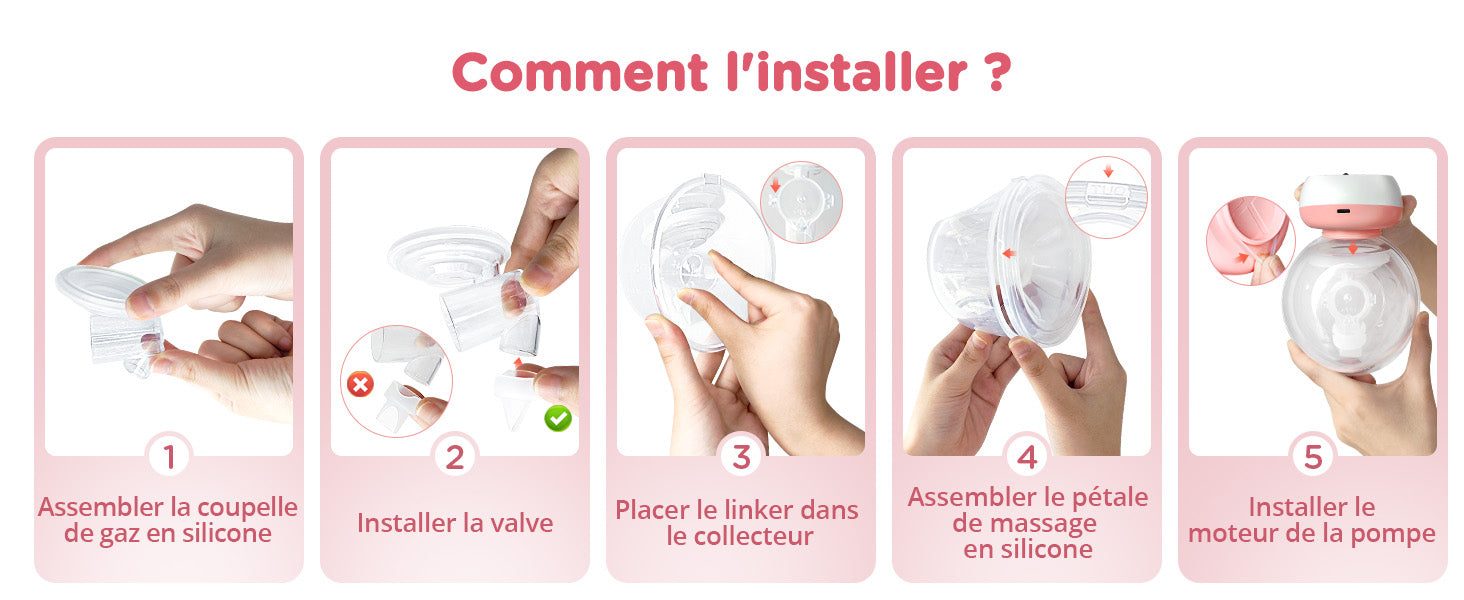 Comment l'installer ?

1
Assembler la coupelle de gaz en silicone

2
Installer la valve

3
Placer le linker dans le collecteur

4
Assembler le pétale de massage en silicone

5
Installer le moteur de la pompe