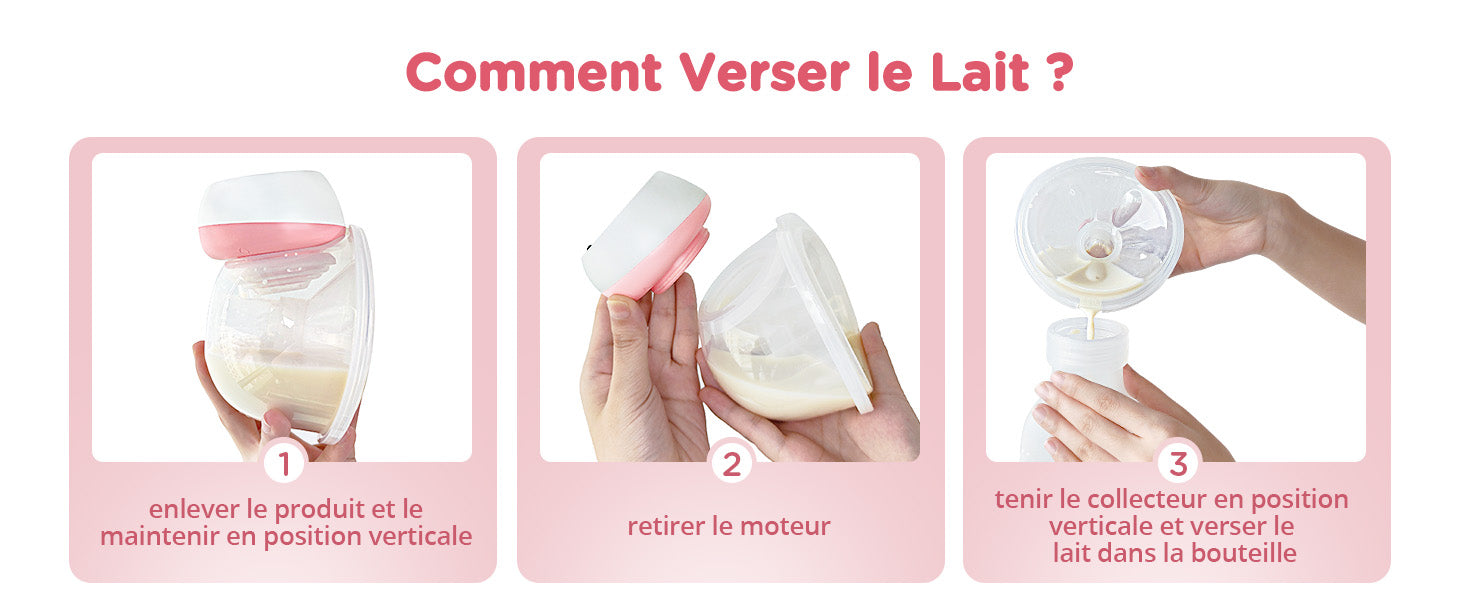 Comment Verser le Lait ?

1

enlever le produit et le maintenir en position verticale

2

retirer le moteur

3

tenir le collecteur en position verticale et verser le lait dans la bouteille